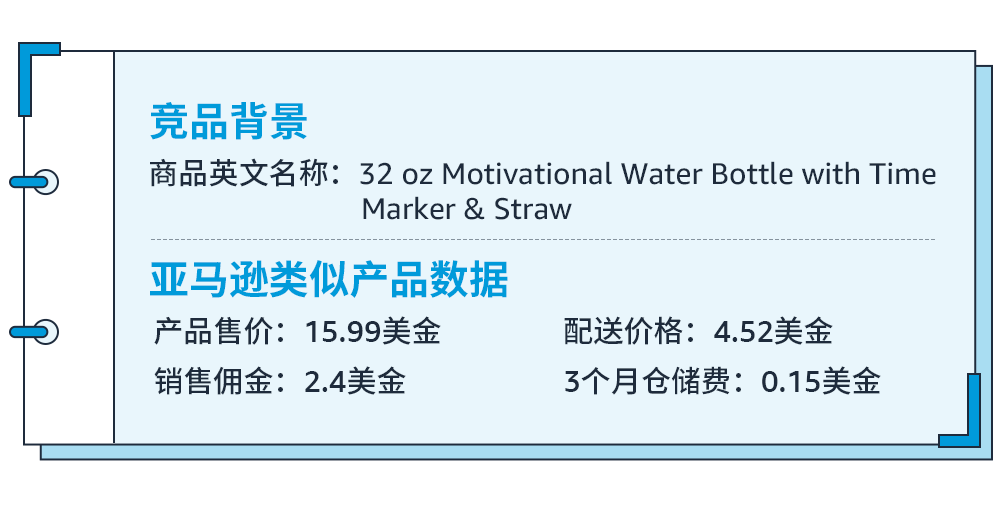 竞品背景

商品英文名称：32 oz Motivational Water Bottle with Time Marker & Straw

亚马逊类似产品数据

产品售价：15.99美金 配送价格：4.52美金

销售佣金：2.4美金 3个月仓储费：0.15美金