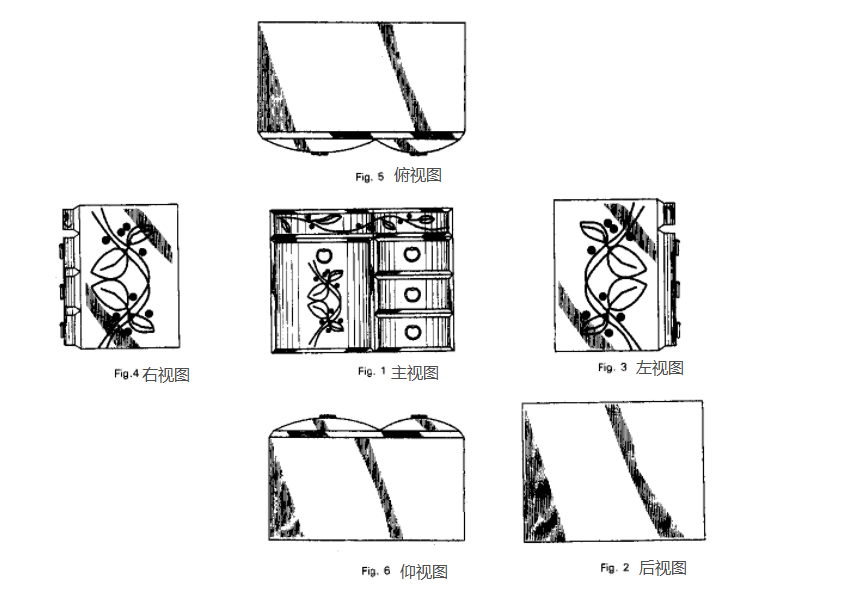 Fig. 5 俯视图

Fig.4 右视图

Fig. 1 主视图

Fig. 3 左视图

Fig. 6 仰视图

Fig. 2 后视图